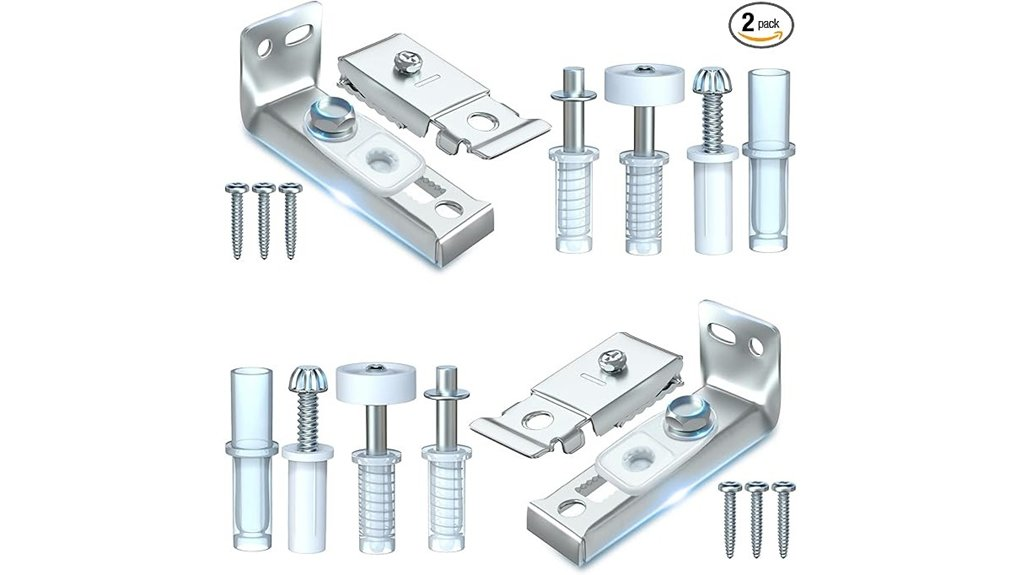 2 pack